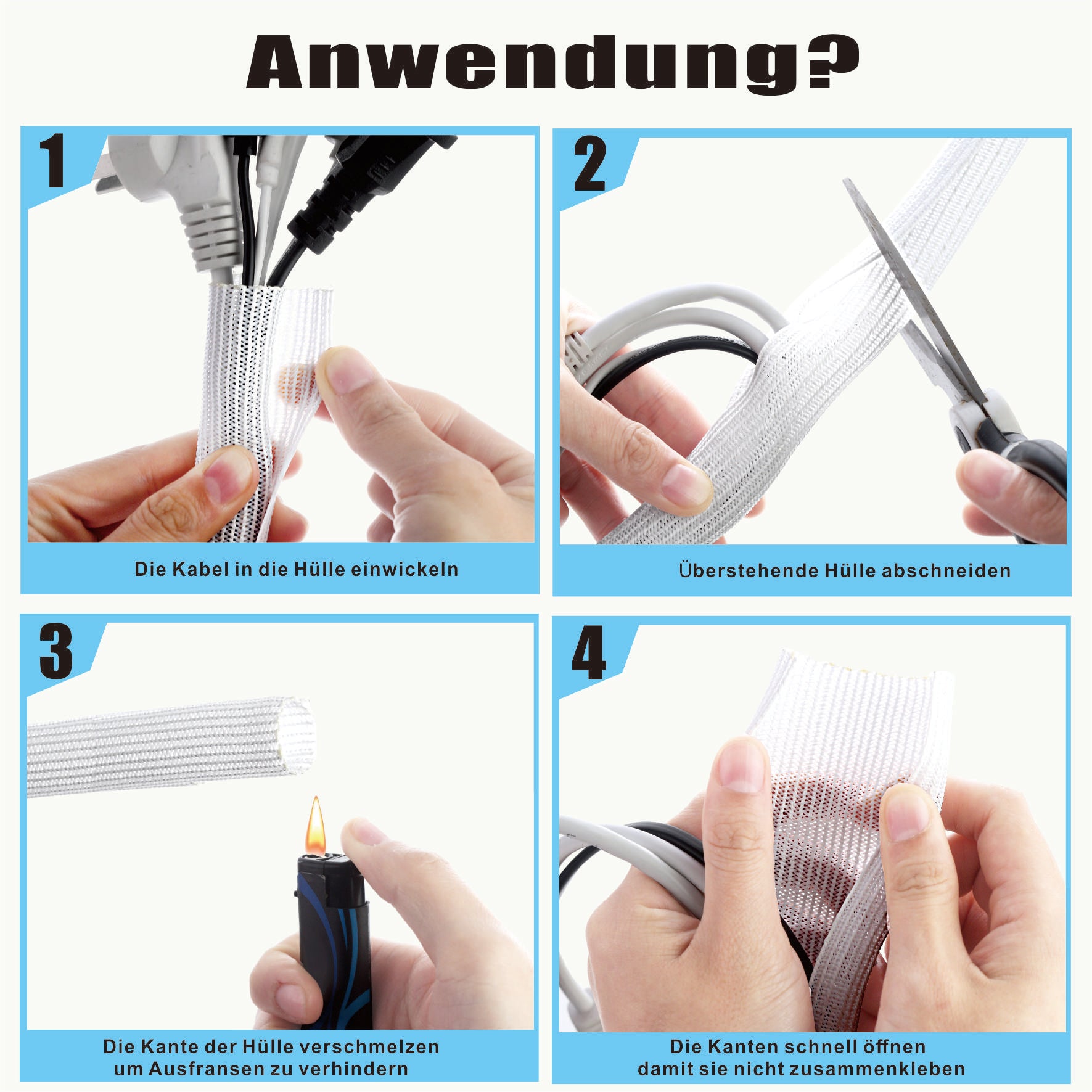 Anwendung?

1

Die Kabel in die Hülle einwickeln

2

Überstehende Hülle abschneiden

3

Die Kante der Hülle verschmelzen um Ausfransen zu verhindern

4

Die Kanten schnell öffnen damit sie nicht zusammenkleben